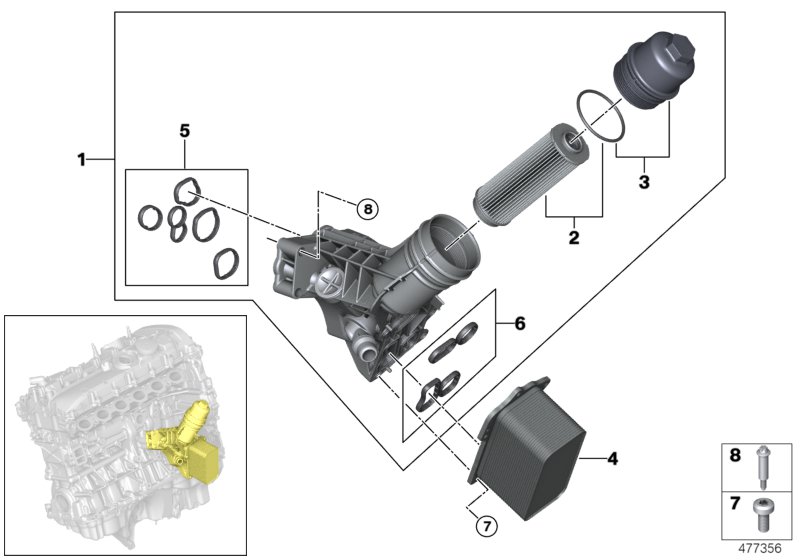 1
5
8
2
3
6
4
7
8
7
477356