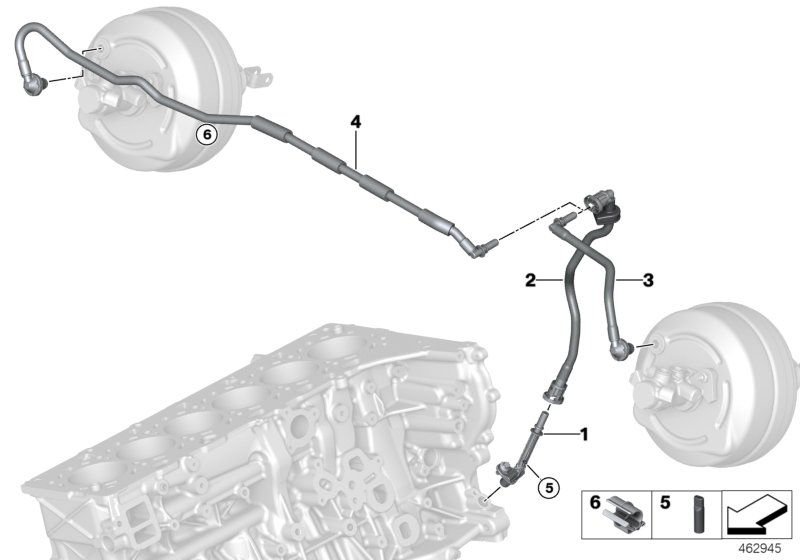 6
4
2
3
1
5
6
5
462945