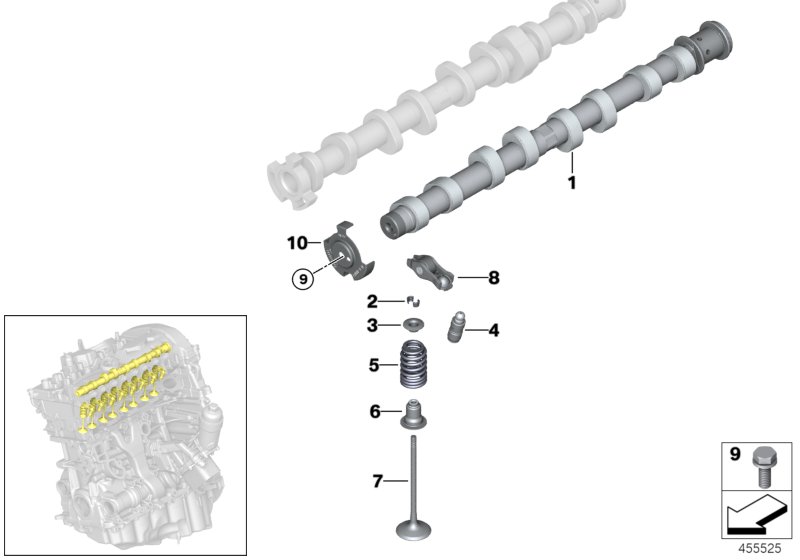 1
10
9
8
2
3
4
5
6
7
9
455525