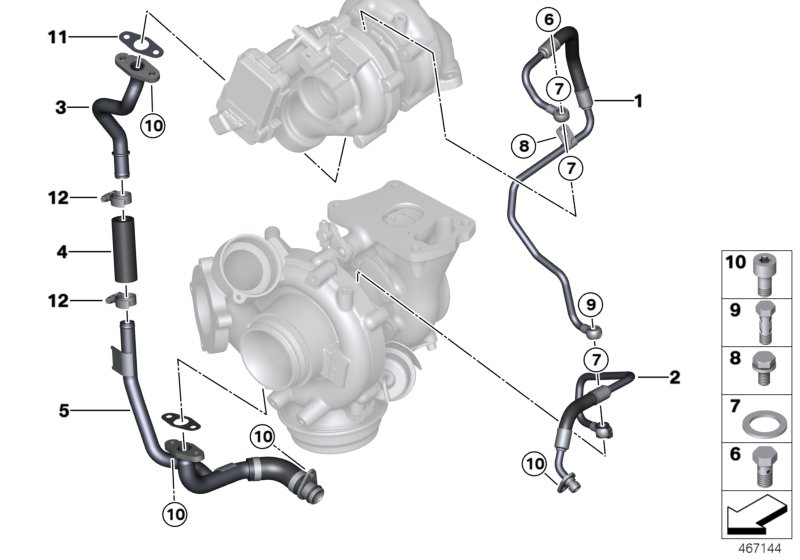 11
3
10
12
4
12
5
10
10
6
7
1
8
7
9
7
2
10
10
9
8
7
6
467144