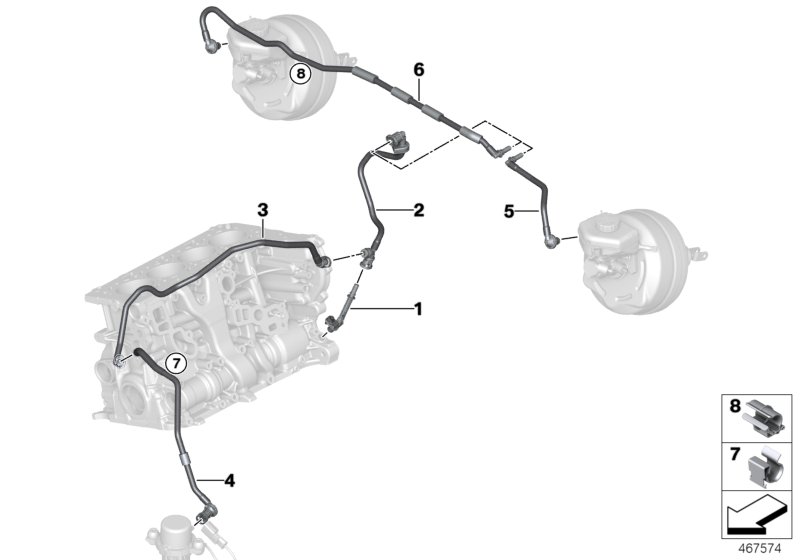 8
6
2
5
3
1
7
4
8
7
467574