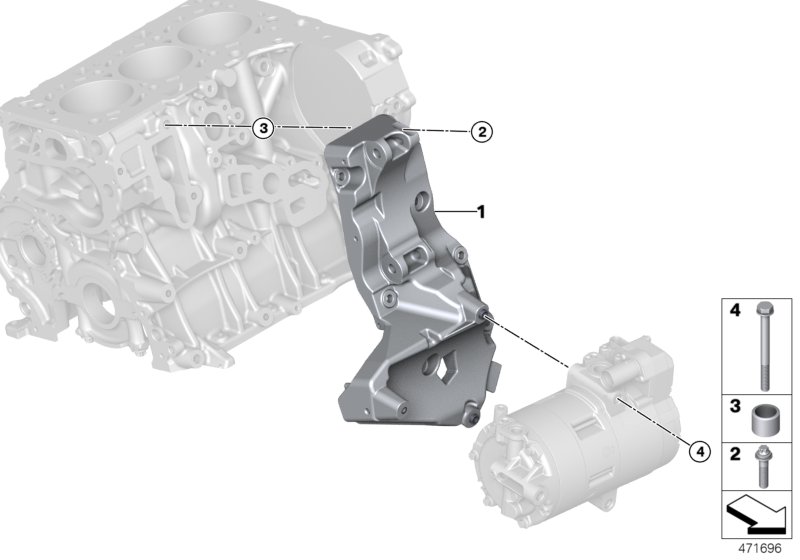 3
2
1
4
4
3
2
471696