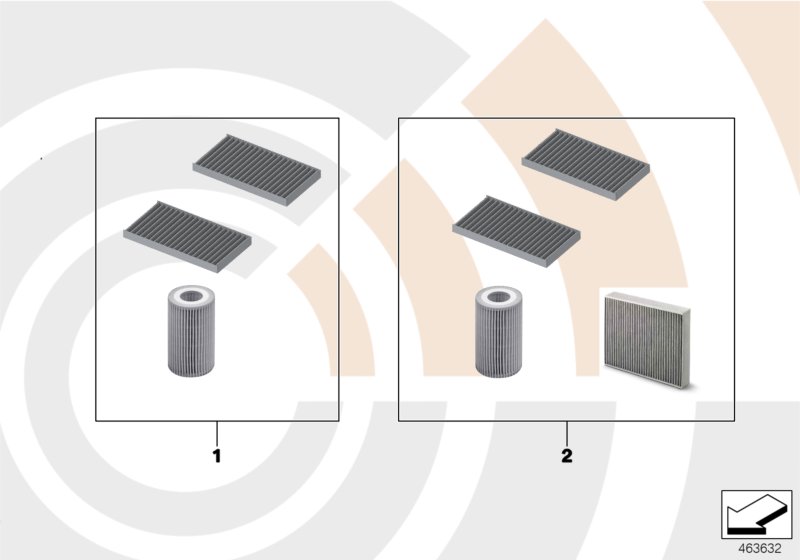 1

2

463632