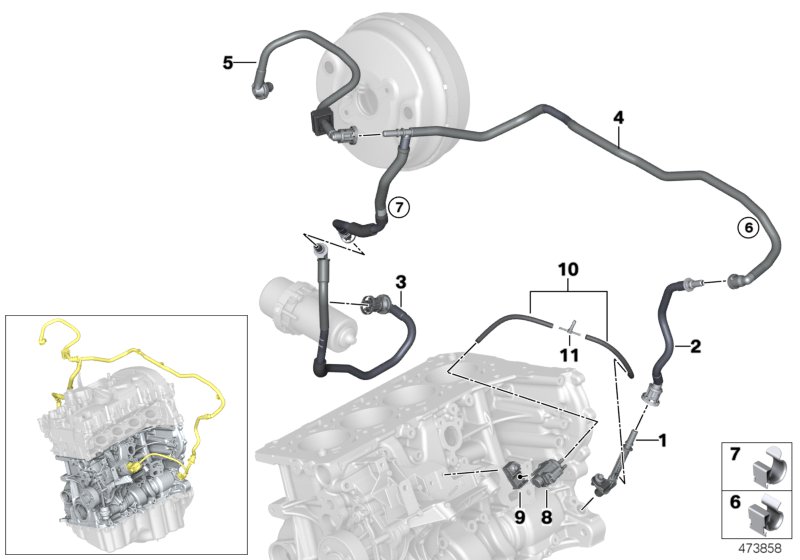 5
4
7
6
3
10
11
2
1
9
8
7
6
473858