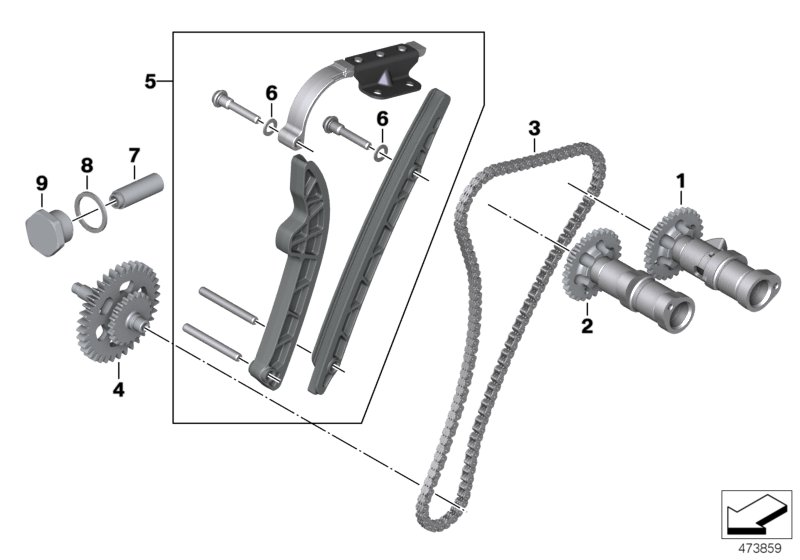 5
6
6
3
1
9
8
7
2
4
473859