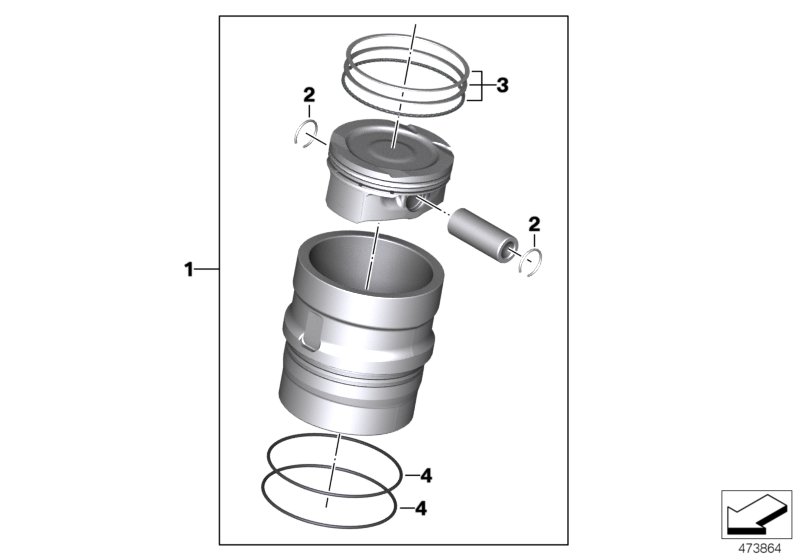 3
2
2
1
4
4
473864