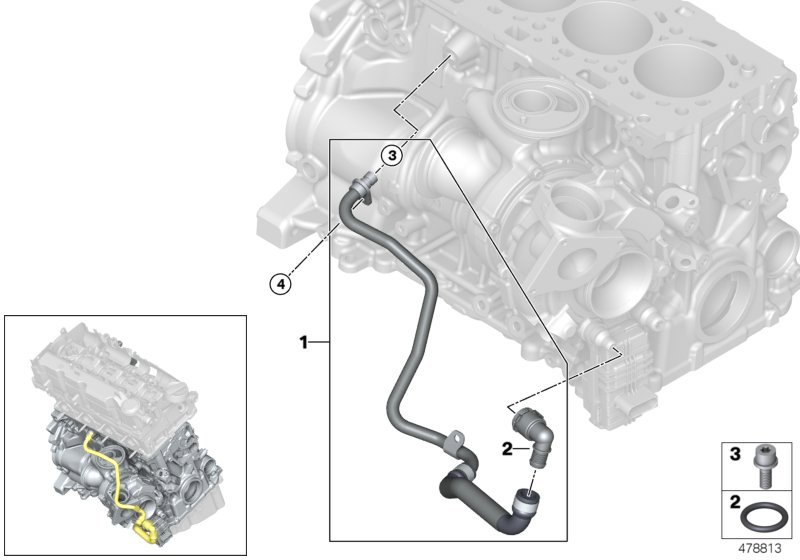 3
4
1
2
3
2
478813