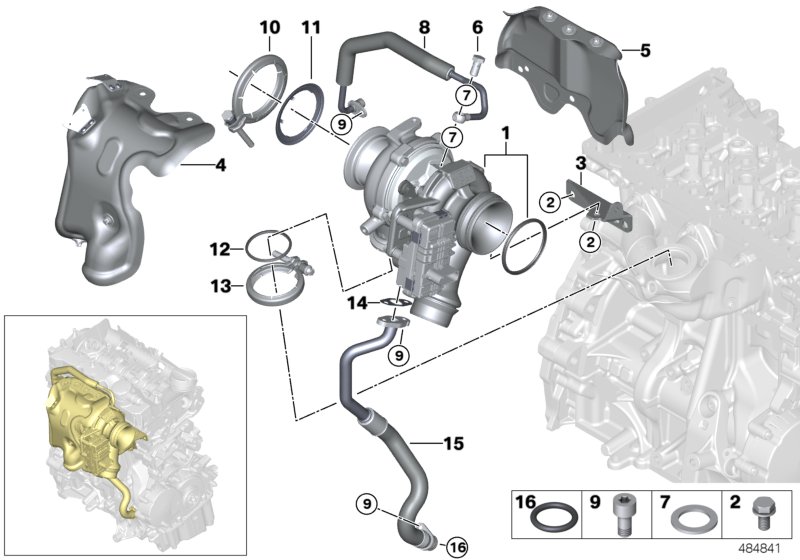 10
11
8
6
5
7
9
7
1
4
3
2
2
12
13
14
9
15
9
16
16
9
7
2
484841