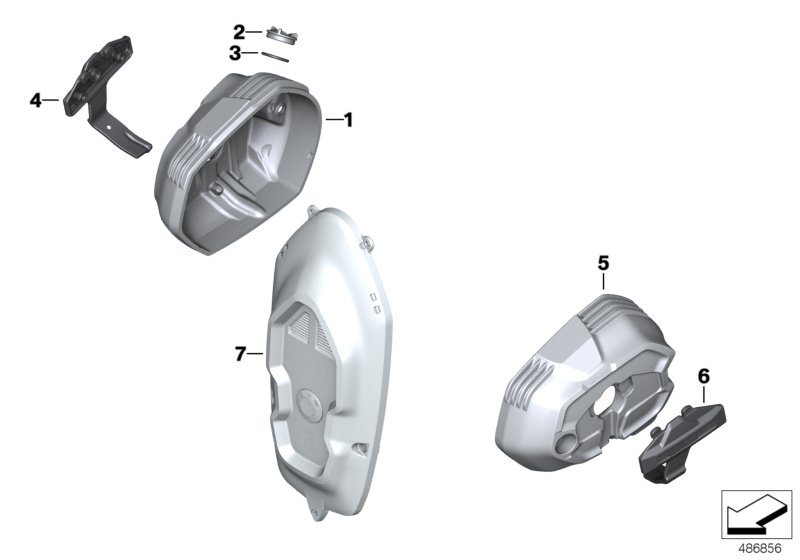 2
3
4
1
5
7
6
486856