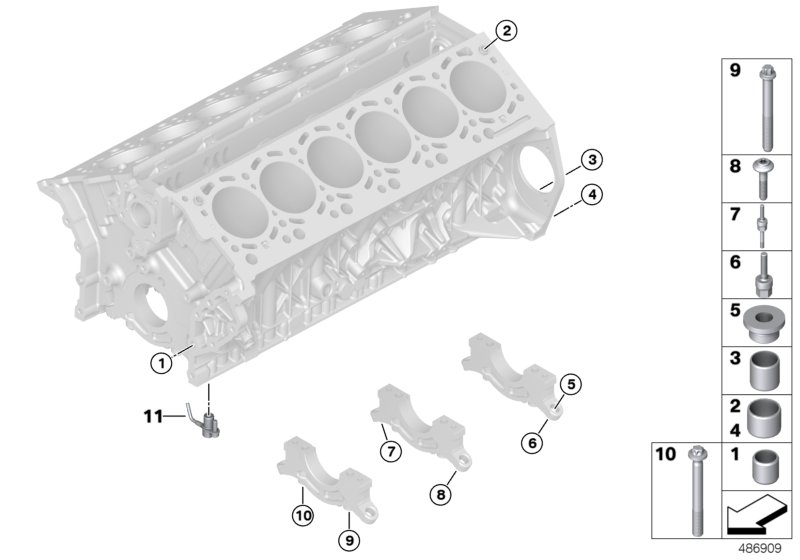 2
3
4
1
11
5
6
7
8
10
9
9
8
7
6
5
3
2
4
10
1
486909