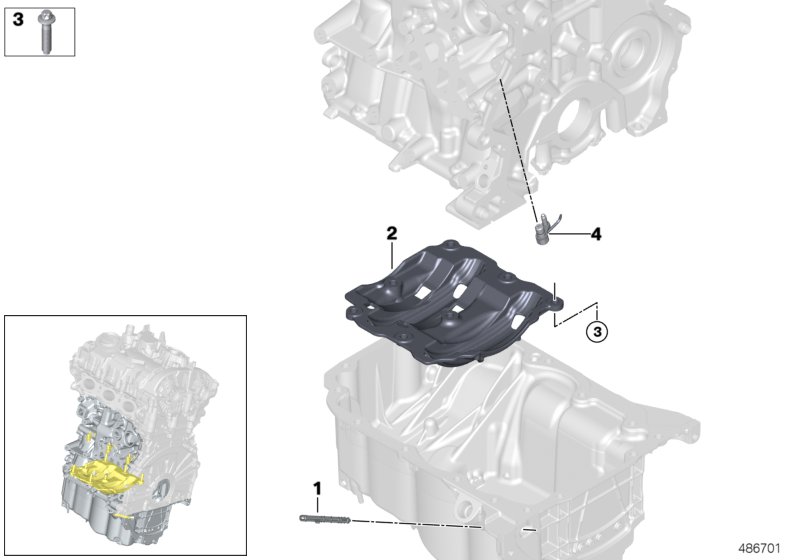 3

2

4

3

1

486701