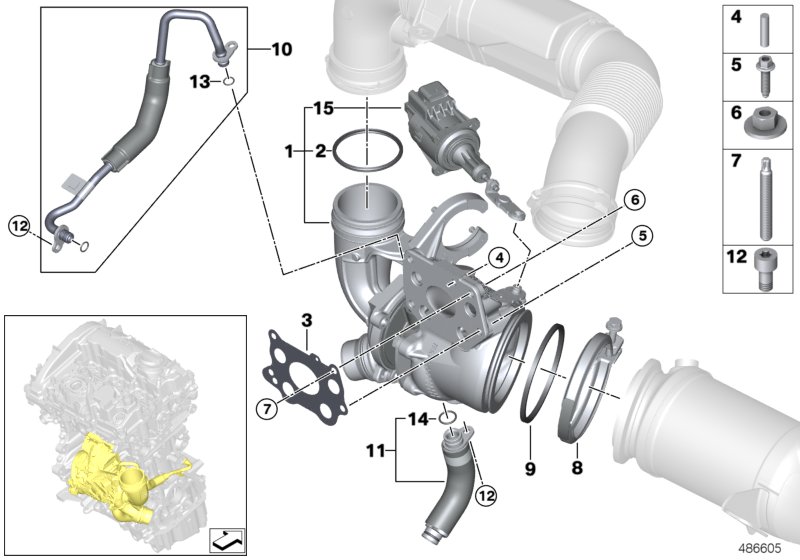 10
13
12
15
1
2
6
5
4
3
7
14
11
12
9
8
4
5
6
7
12
486605