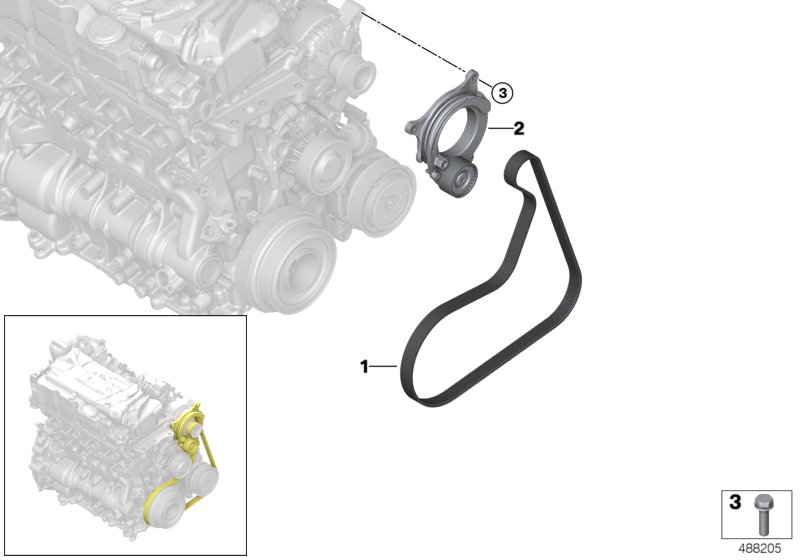 3
2
1
3
488205