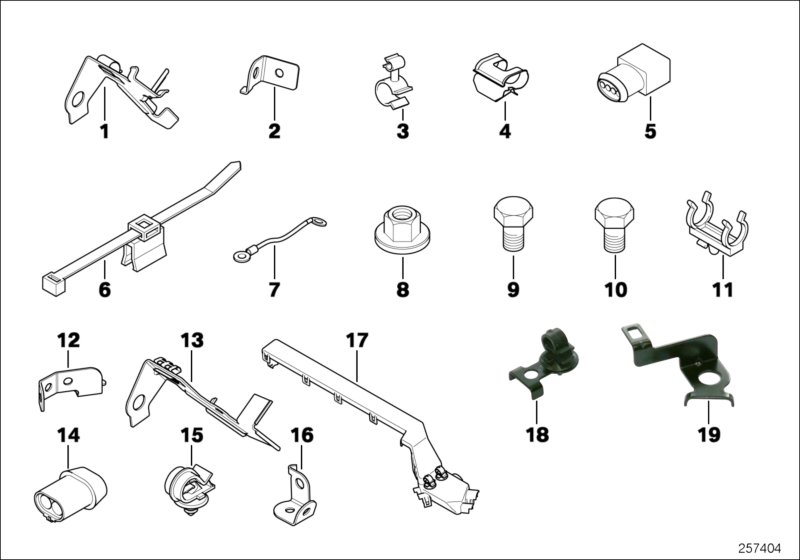 1
2
3
4
5
6
7
8
9
10
11
12
13
17
18
19
14
15
16
257404