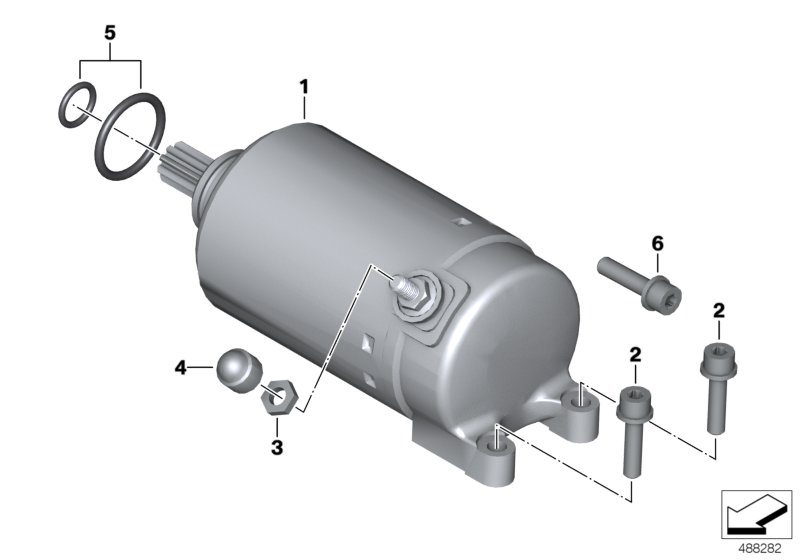 5
1
6
2
2
4
3
488282