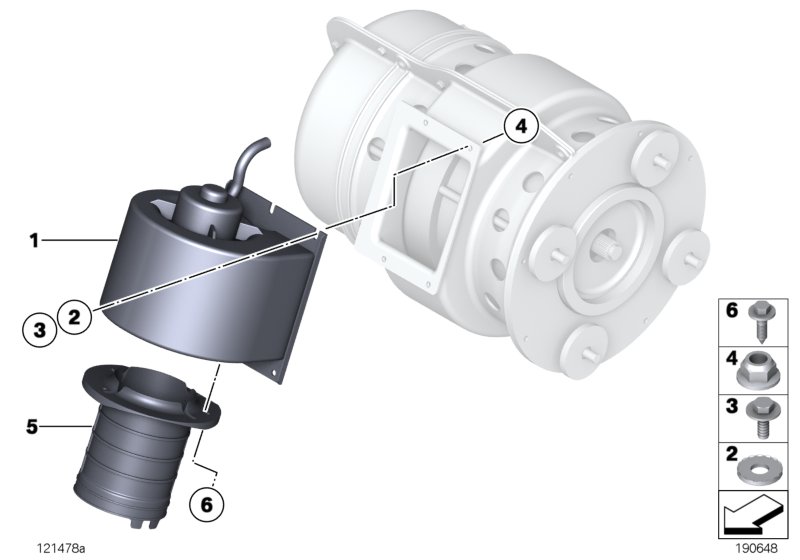 4
1
3
2
5
6
6
4
3
2
121478a
190648