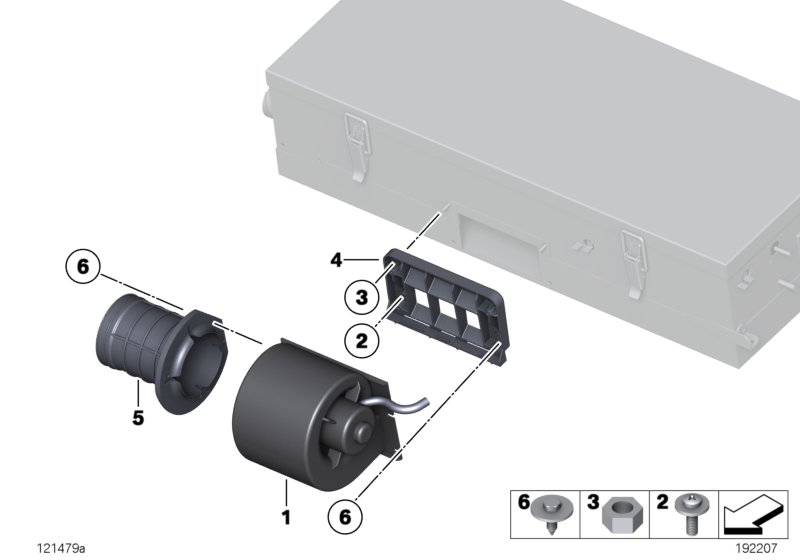 6
4
3
2
5
1
6
6
3
2
121479a
192207