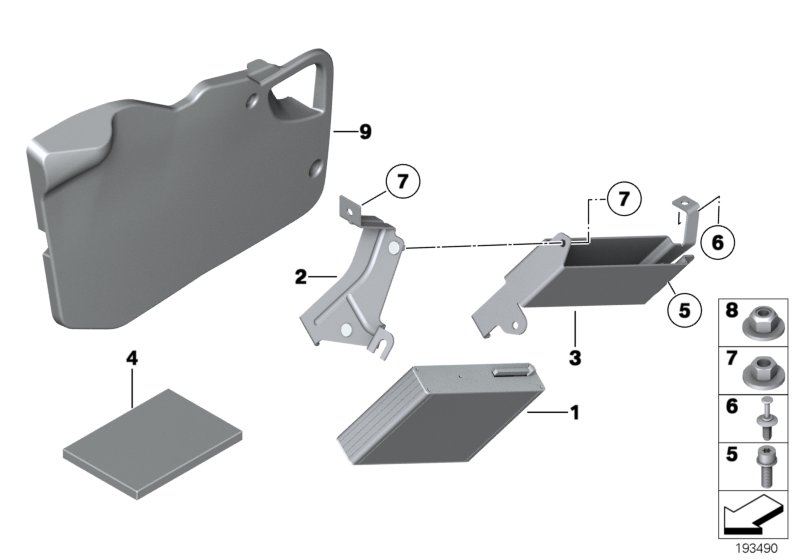 9
7
7
6
2
5
3
4
1
8
7
6
5
193490