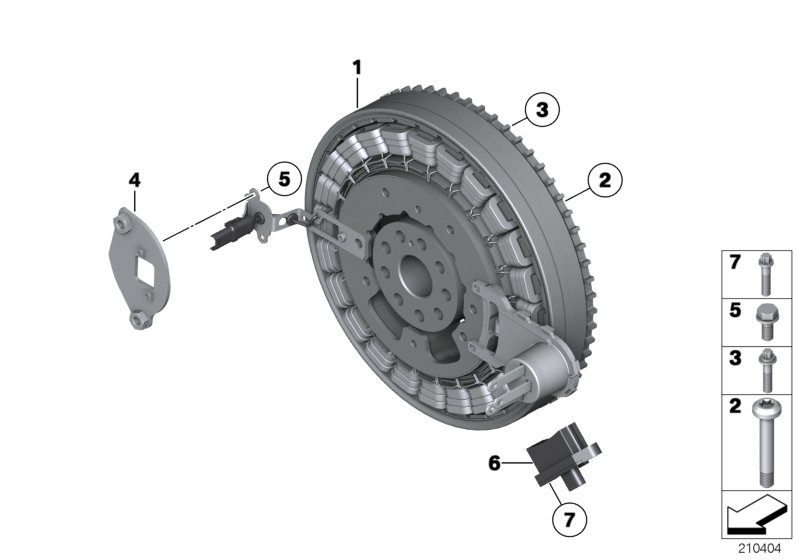 1
3
2
4
5
6
7
7
5
3
2
210404