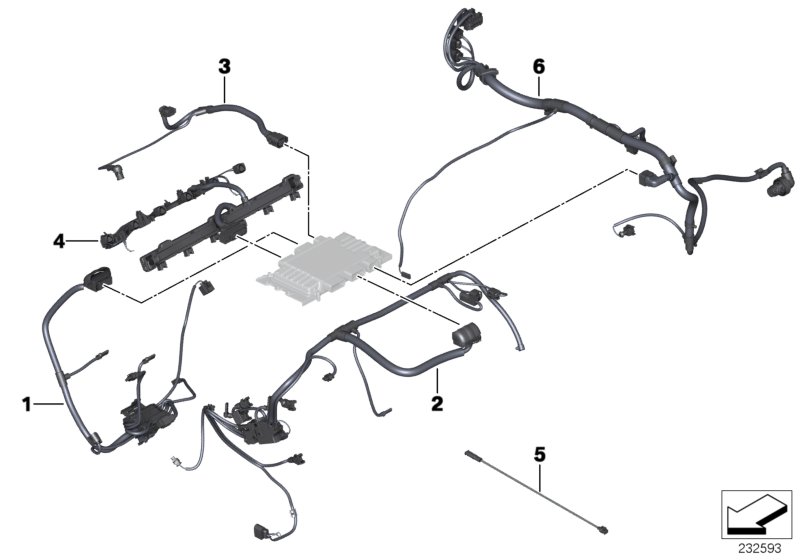 3
6
4
1
2
5
232593