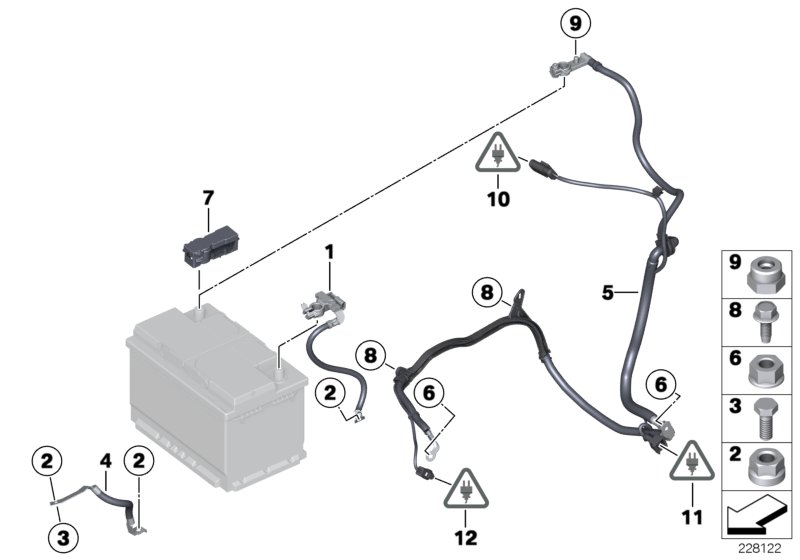 9
10
7
1
5
8
8
2
6
6
2
4
2
3
12
11
9
8
6
3
2
228122