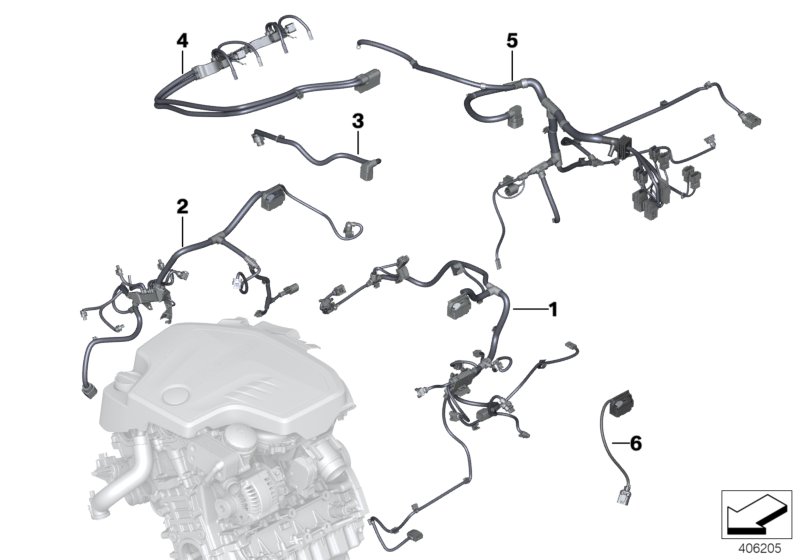 4
5
3
2
1
6
406205