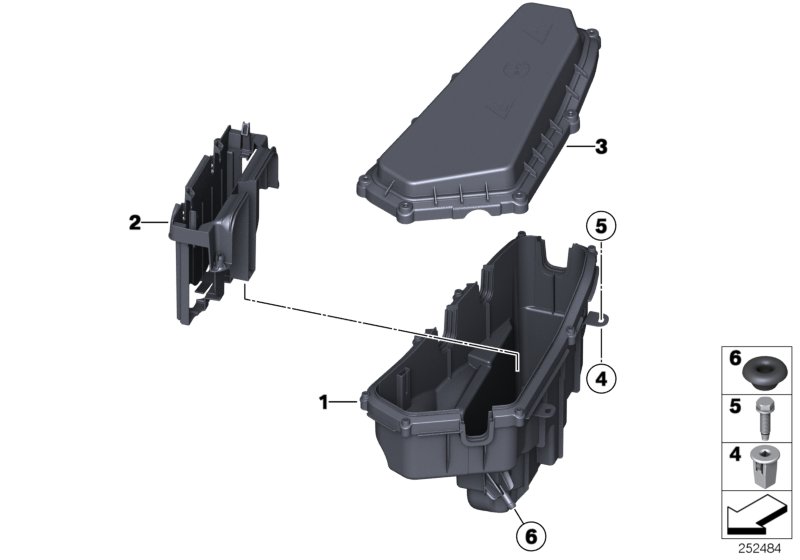 3
2
5
4
1
6
6
5
4
252484