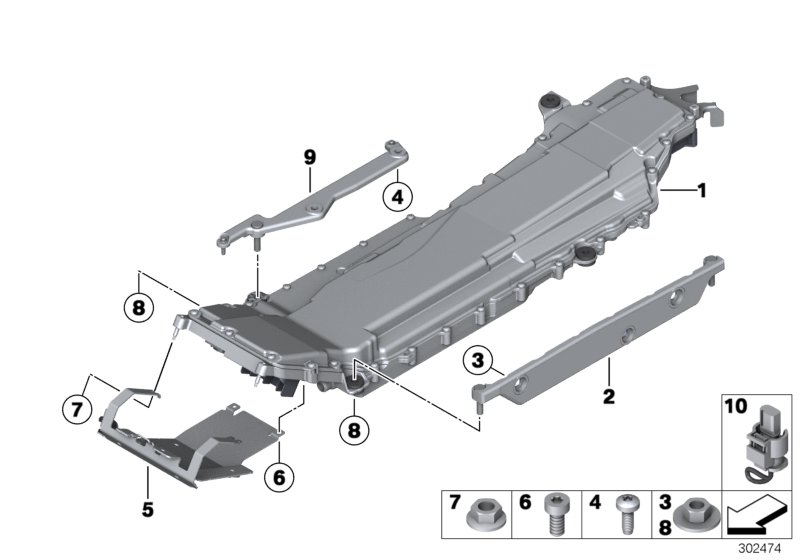 9
4
1
8
3
2
7
8
6
5
10
7
6
4
3
8
302474