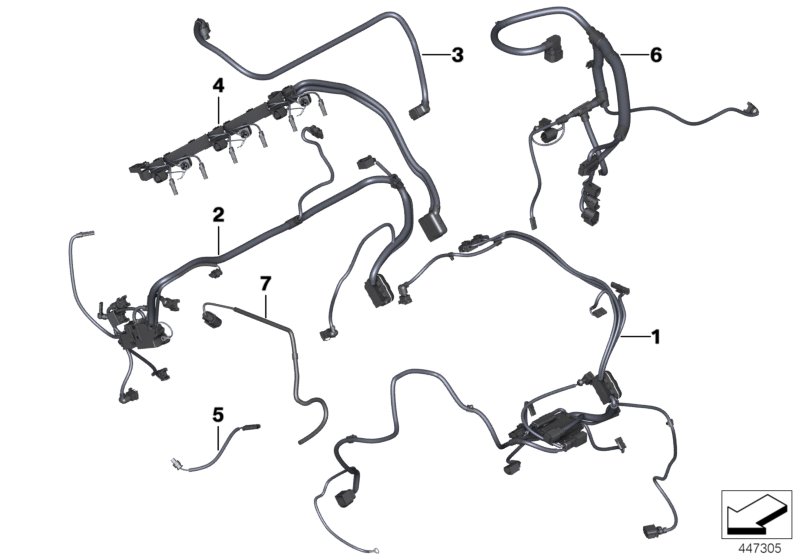 3
6
4
2
7
1
5
447305