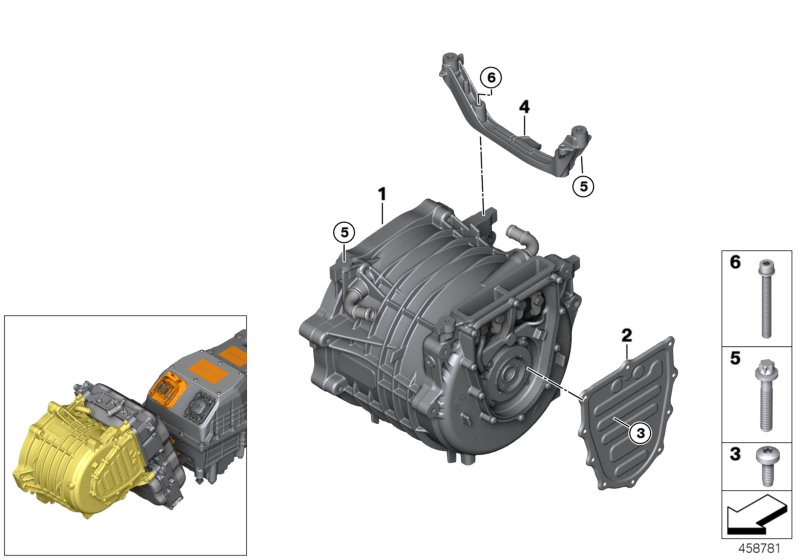 6
4
5
1
5
2
3
6
5
3
458781