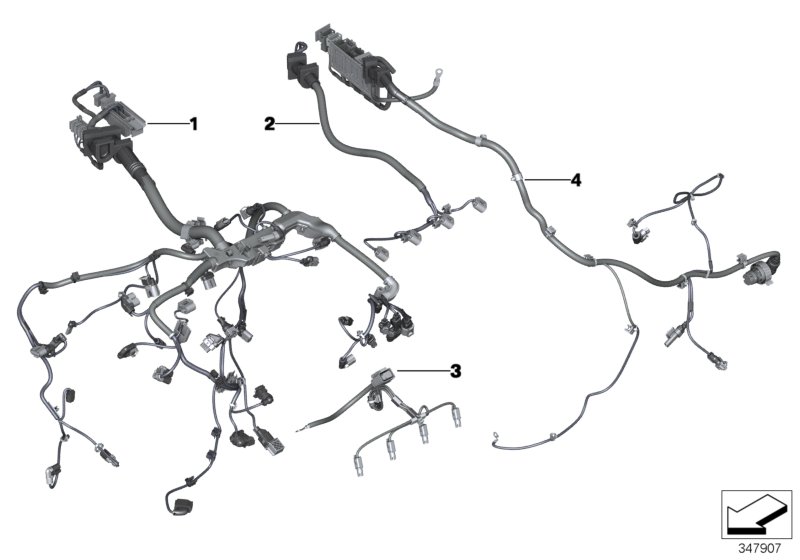 1
2
4
3
347907