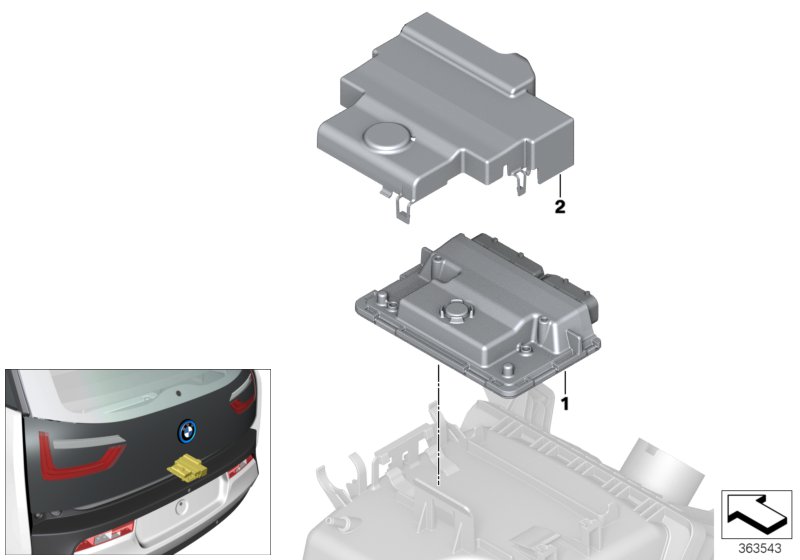 2

1

363543