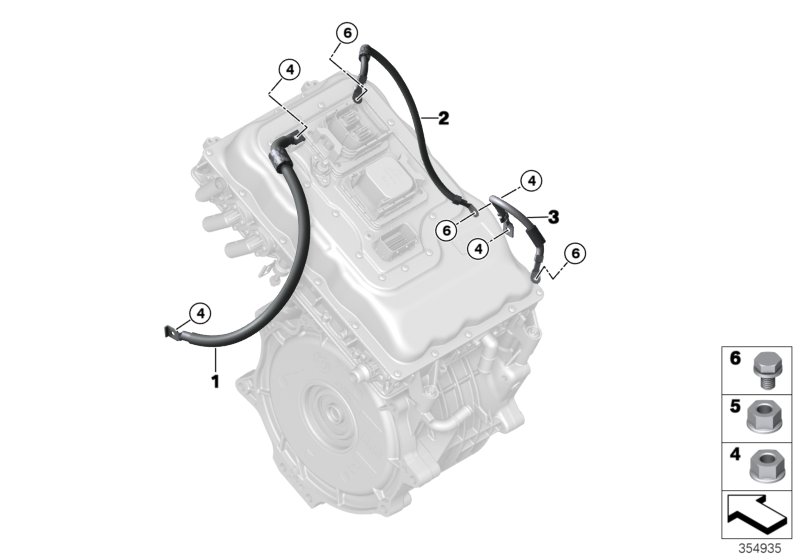 6
4
2
4
3
6
4
6
4
1
6
5
4
354935