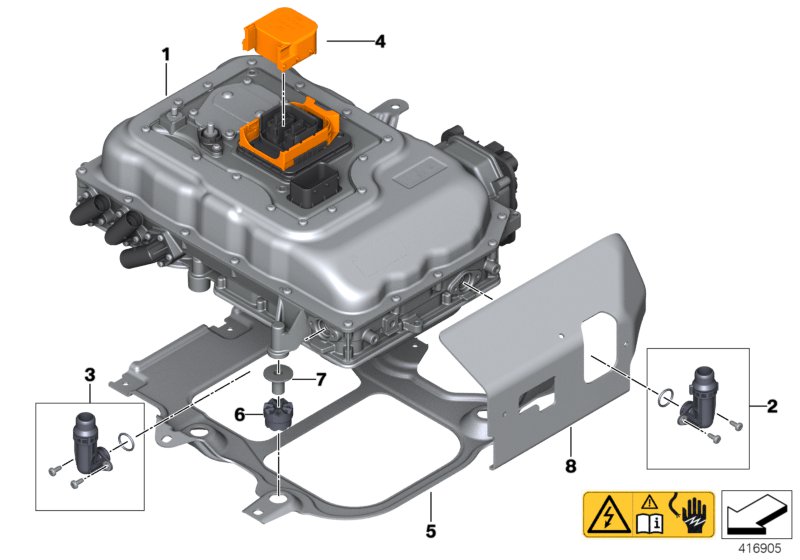 1
4
3
7
6
2
8
5
416905