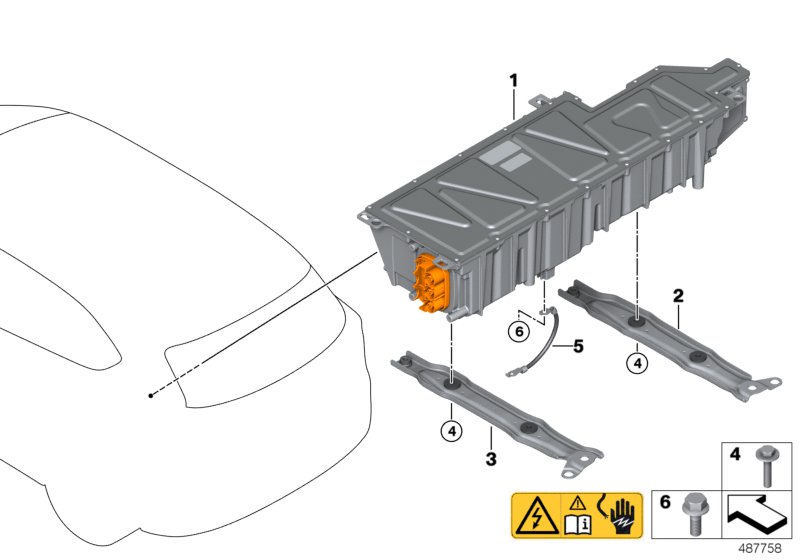 1
2
6
5
4
4
3
4
6
487758