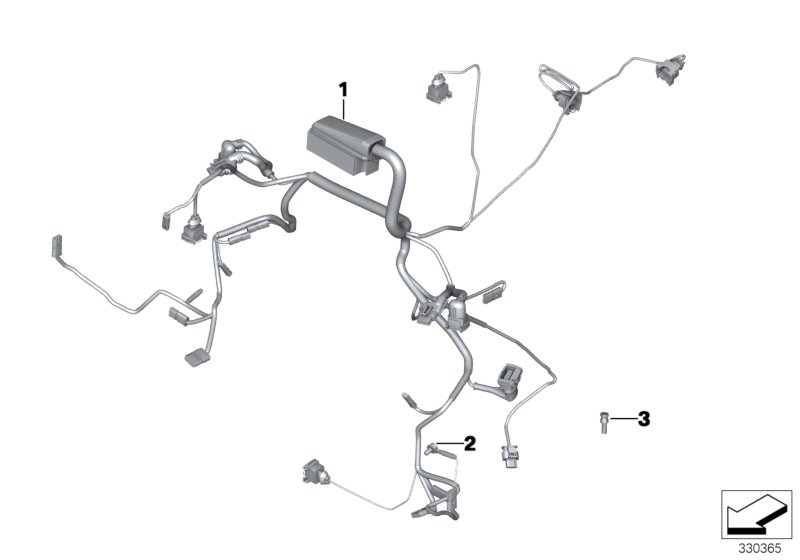 1
2
3
330365