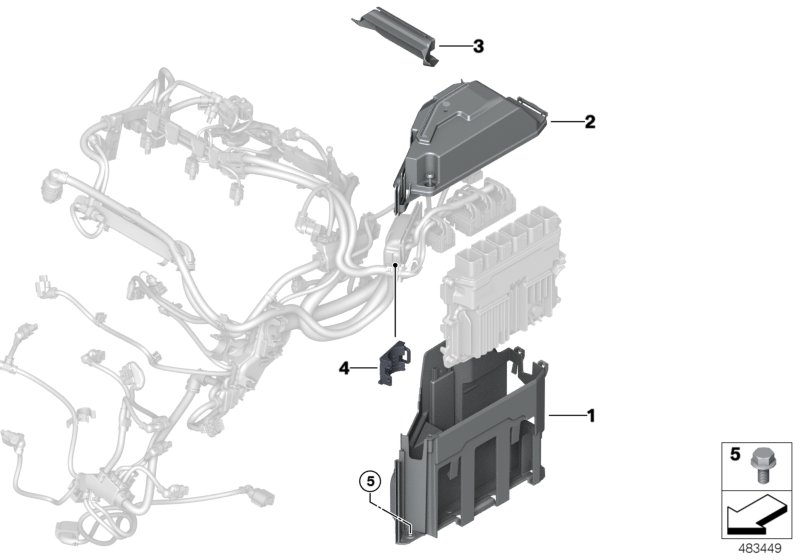 3
2
4
1
5
5
483449