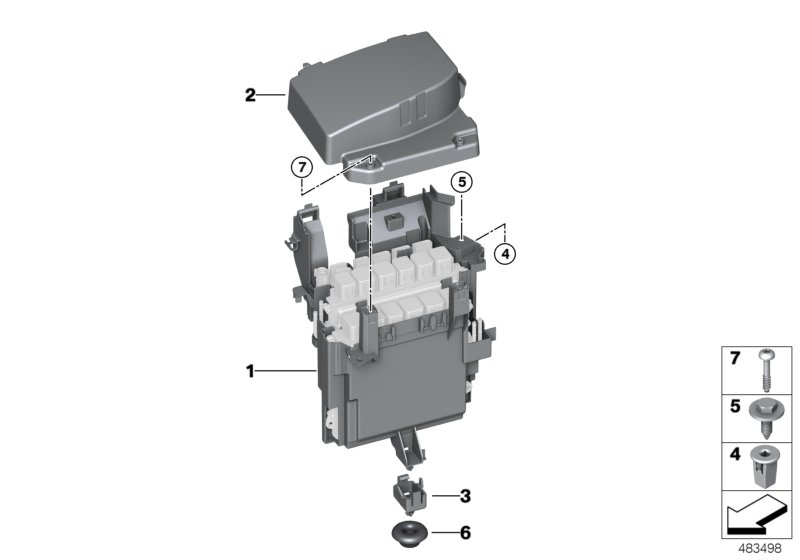 2
7
5
4
1
3
6
7
5
4
483498