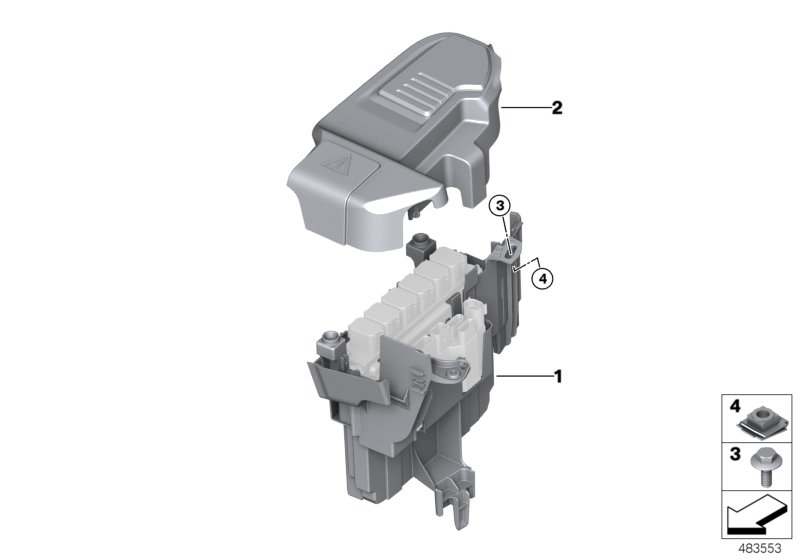 2
3
4
1
4
3
483553