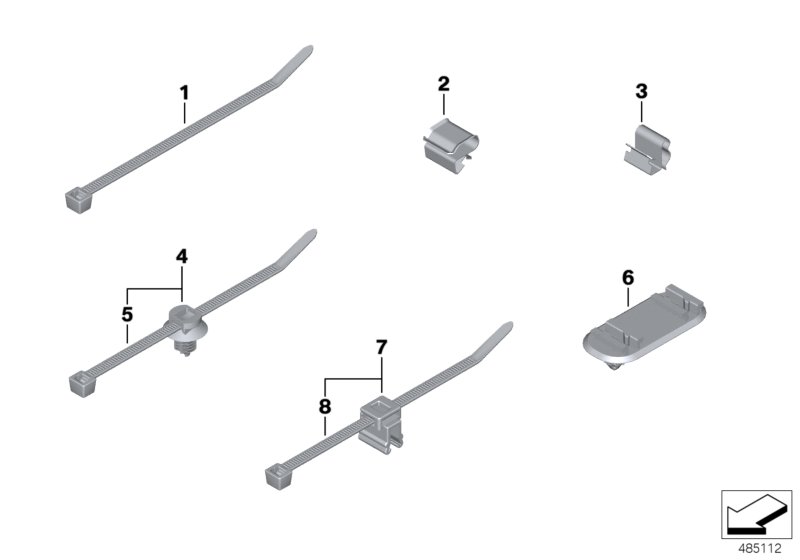 1

2

3

4

5

6

7

8

485112