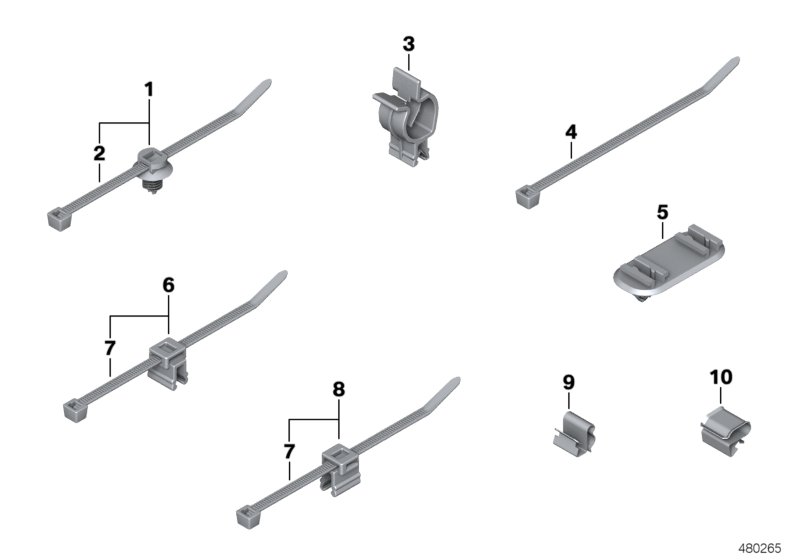 1
2
3
4
5
6
7
8
7
9
10
480265