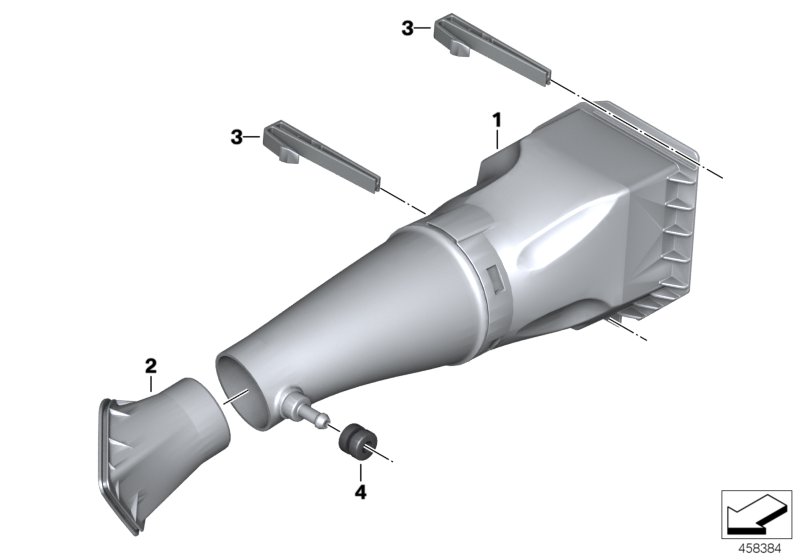 3
3
1
2
4
458384