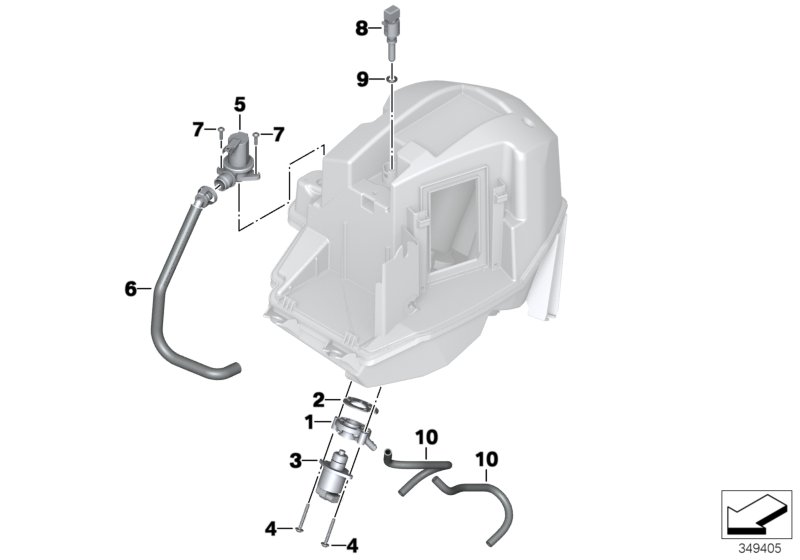 8
9
5
7
7
6
2
1
3
10
10
4
4
349405