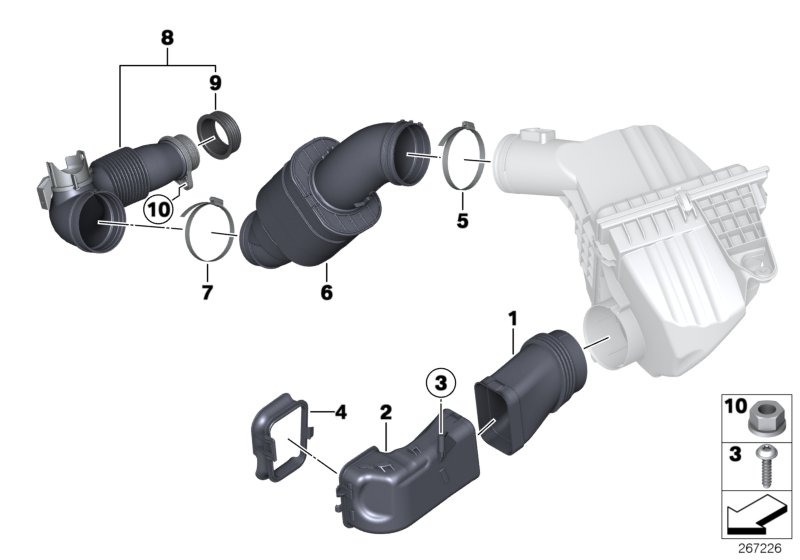 8
9
10
7
6
5
1
3
4
2
10
3
267226