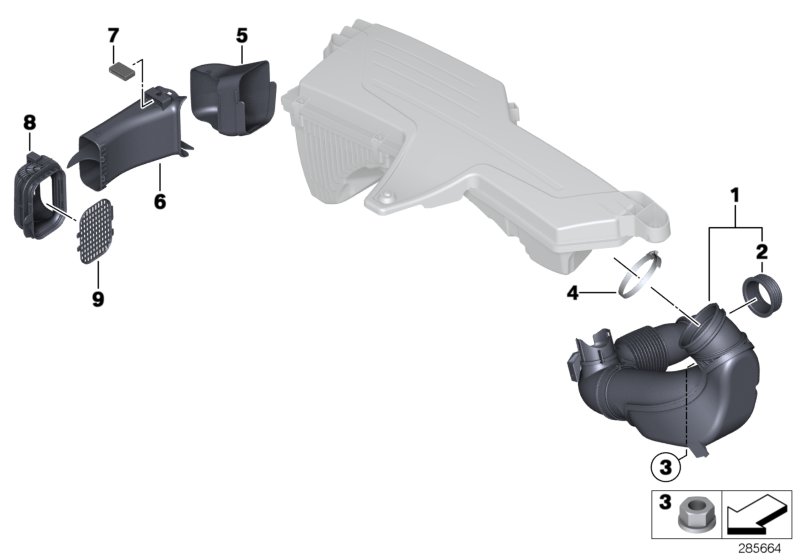 7
5
8
6
9
1
2
4
3
3
285664