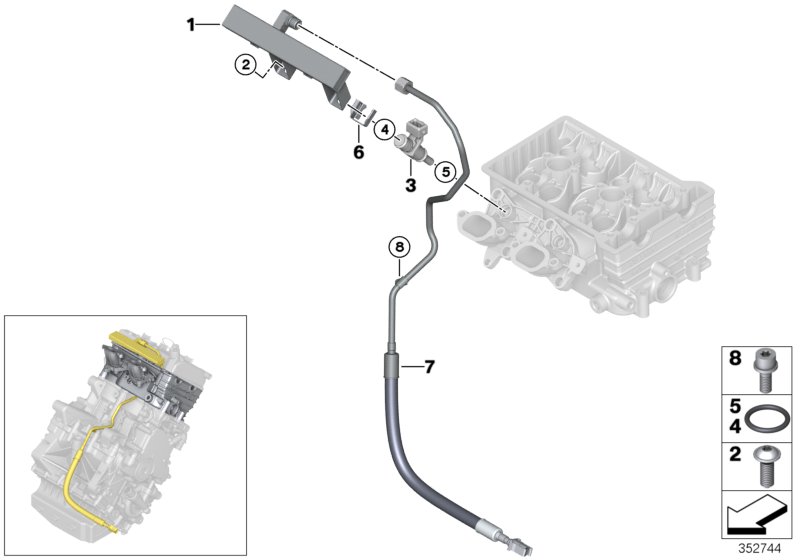 1
2
4
6
3
5
8
7
8
5
4
2
352744