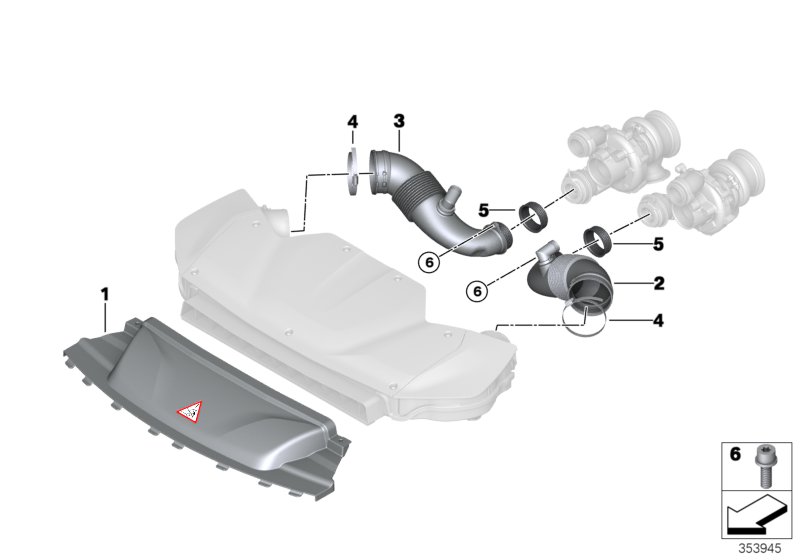 4
3
5
6
5
6
2
4
1
6
353945