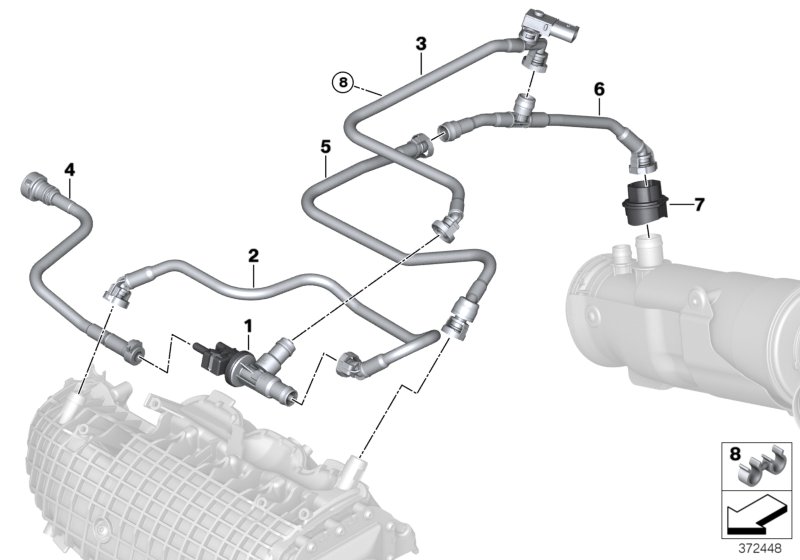 3
8
6
5
4
7
2
1
8
372448