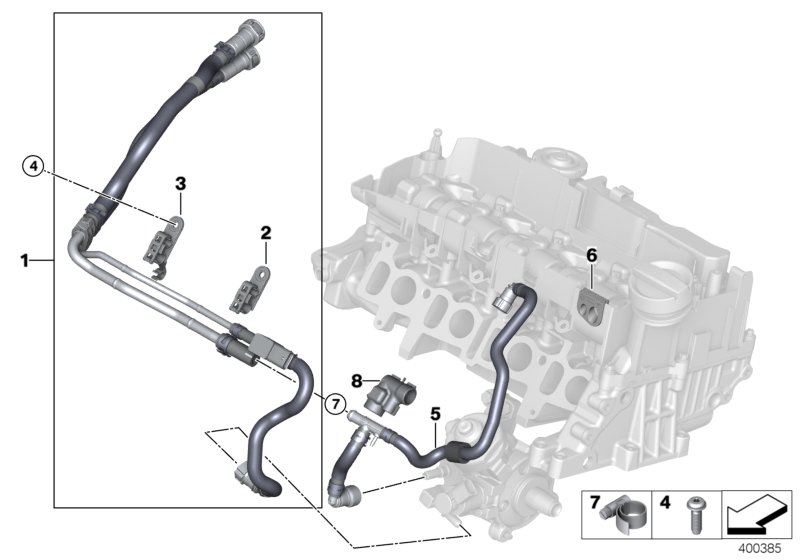 4
3
2
1
6
8
7
5
7
4
400385