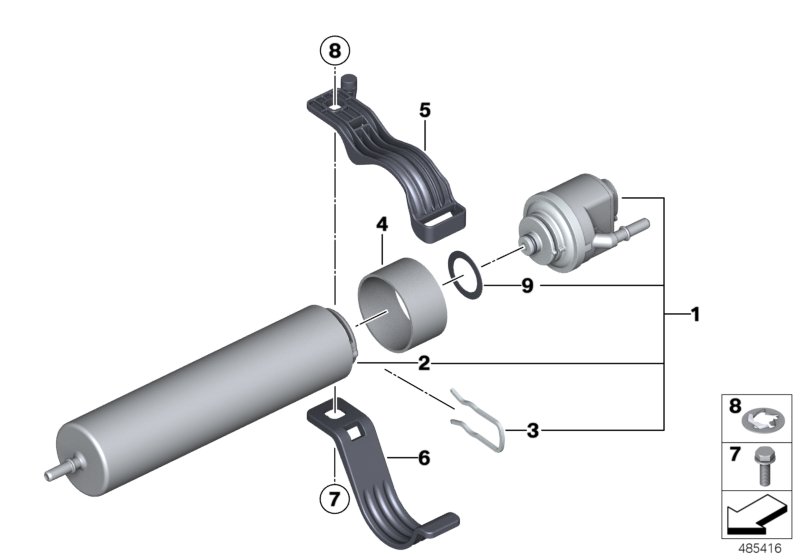 8
5
4
9
1
2
3
6
7
8
7
485416